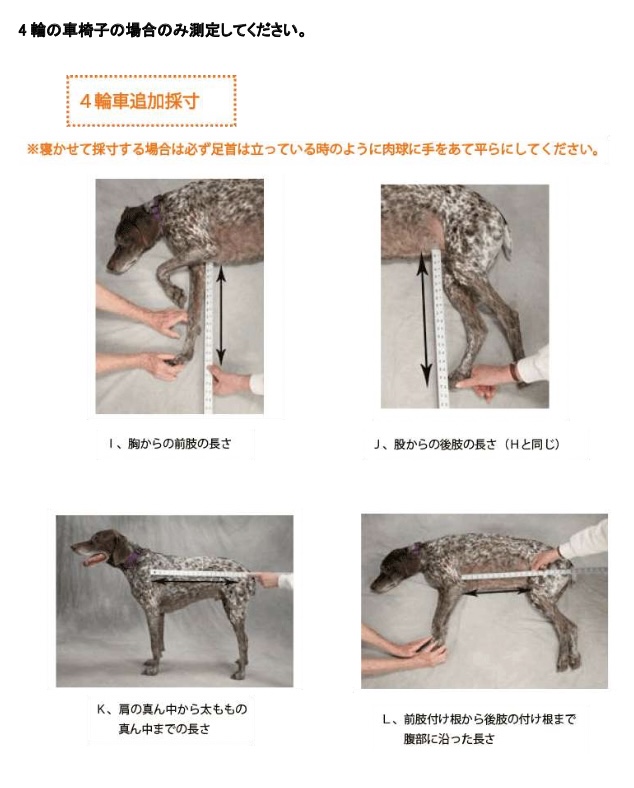 ４輪の車椅子の場合のみ測定してください。

４輪車追加採寸

※寝かせて採寸する場合は必ず足首は立っている時のように肉球に手をあて平らにしてください。

I、胸からの前肢の長さ

J、股からの後肢の長さ（Hと同じ）

K、肩の真ん中から太ももの真ん中までの長さ

L、前肢付け根から後肢の付け根まで腹部に沿った長さ