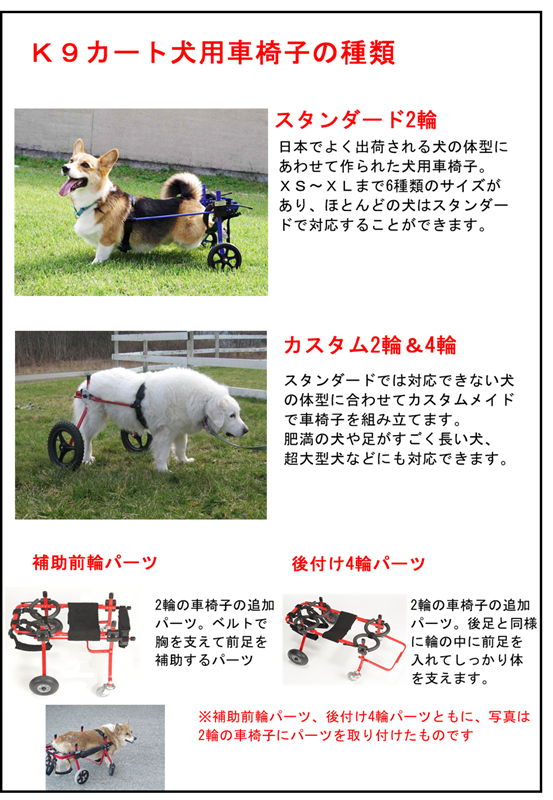 K９カート犬用車椅子の種類

スタンダード2輪

日本でよく出荷される犬の体型にあわせて作られた犬用車椅子。ＸＳ～ＸＬまで6種類のサイズがあり、ほとんどの犬はスタンダードで対応することができます。

カスタム2輪＆4輪

スタンダードでは対応できない犬の体型に合わせてカスタムメイドで車椅子を組み立てます。
肥満の犬や足がすごく長い犬、超大型犬などにも対応できます。

補助前輪パーツ

2輪の車椅子の追加パーツ。ベルトで胸を支えて前足を補助するパーツ

後付け4輪パーツ

2輪の車椅子の追加パーツ。後足と同様に輪の中に前足を入れてしっかり体を支えます。

※補助前輪パーツ、後付け4輪パーツともに、写真は2輪の車椅子にパーツを取り付けたものです